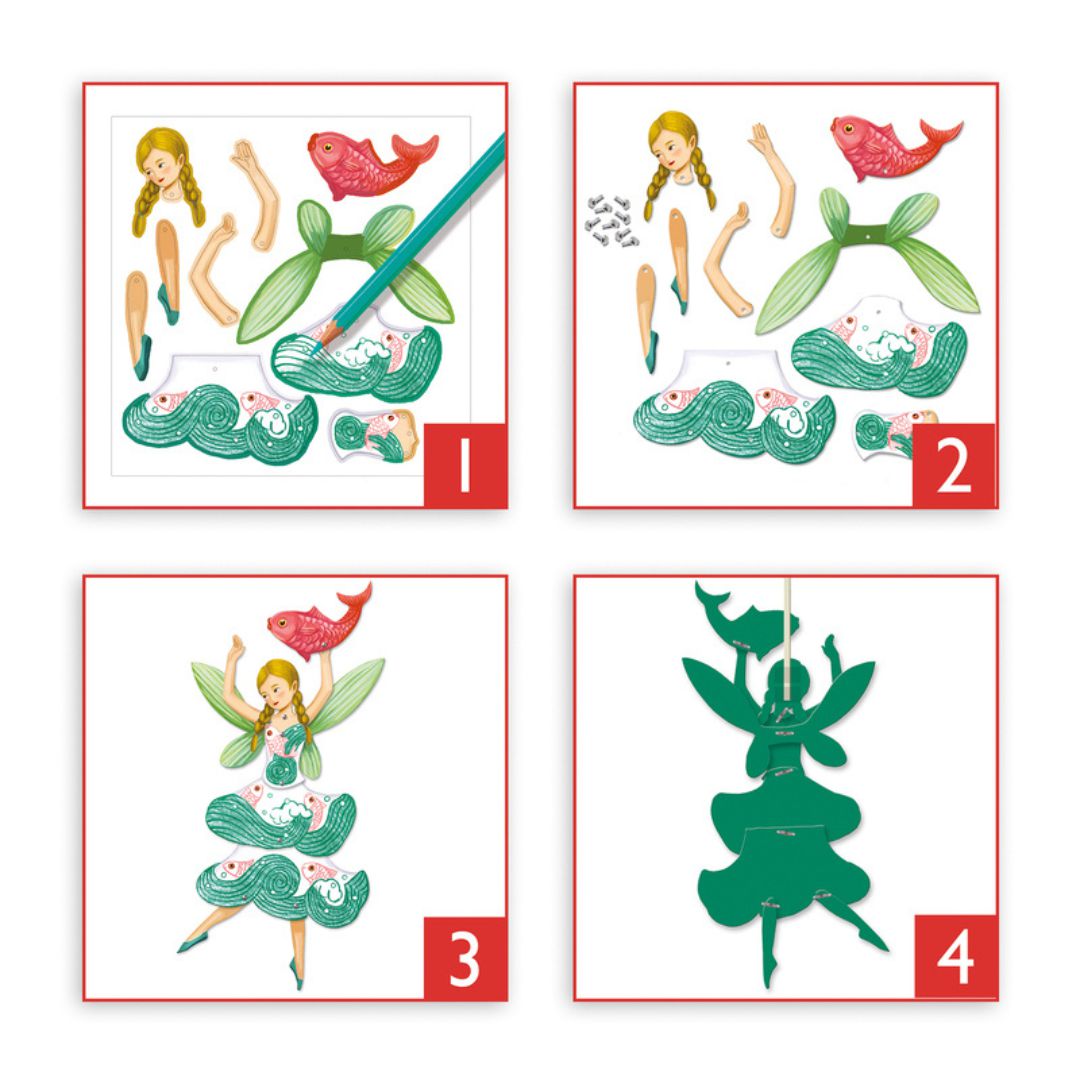 1

2

3

4